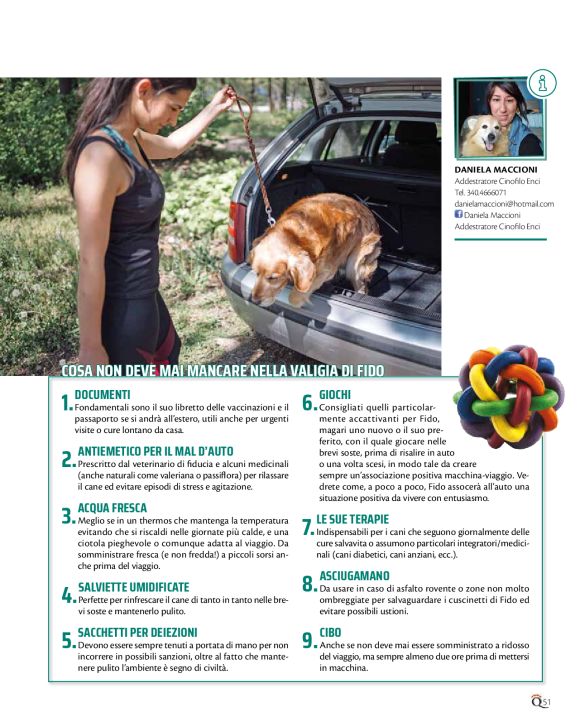 DANIELA MACCIONI
Addestratore Cinofilo Enci
Tel. 340.4666071
danielamaccioni@hotmail.com
Daniela Maccioni
Addestratore Cinofilo Enci

COSA NON DEVE MAI MANCARE NELLA VALIGIA DI FIDO

1. DOCUMENTI
Fondamentali sono il suo libretto delle vaccinazioni e il passaporto se si andrà all'estero, utili anche per urgenti visite o cure lontano da casa.

2. ANTIEMETICO PER IL MAL D'AUTO
Prescritto dal veterinario di fiducia e alcuni medicinali (anche naturali come valeriana o passiflora) per rilassare il cane ed evitare episodi di stress e agitazione.

3. ACQUA FRESCA
Meglio se in un thermos che mantenga la temperatura evitando che si riscaldi nelle giornate più calde, e una ciotola pieghevole o comunque adatta al viaggio. Da somministrare fresca (e non fredda!) a piccoli sorsi anche prima del viaggio.

4. SALVIETTE UMIDIFICATE
Perfette per rinfrescare il cane di tanto in tanto nelle brevi soste e mantenerlo pulito.

5. SACCHETTI PER DEIEZIONI
Devono essere sempre tenuti a portata di mano per non incorrere in possibili sanzioni, oltre al fatto che mantenere pulito l'ambiente è segno di civiltà.

6. GIOCHI
Consigliati quelli particolarmente accattivanti per Fido, magari uno nuovo o il suo preferito, con il quale giocare nelle brevi soste, prima di risalire in auto o una volta scesi, in modo tale da creare sempre un'associazione positiva macchina-viaggio. Vedrete come, a poco a poco, Fido assocerà all'auto una situazione positiva da vivere con entusiasmo.

7. LE SUE TERAPIE
Indispensabili per i cani che seguono giornalmente delle cure salvavita o assumono particolari integratori/medicinali (cani diabetici, cani anziani, ecc.).

8. ASCIUGAMANO
Da usare in caso di asfalto rovente o zone non molto ombreggiate per salvaguardare i cuscinetti di Fido ed evitare possibili ustioni.

9. CIBO
Anche se non deve mai essere somministrato a ridosso del viaggio, ma sempre almeno due ore prima di mettersi in macchina.

Q 51